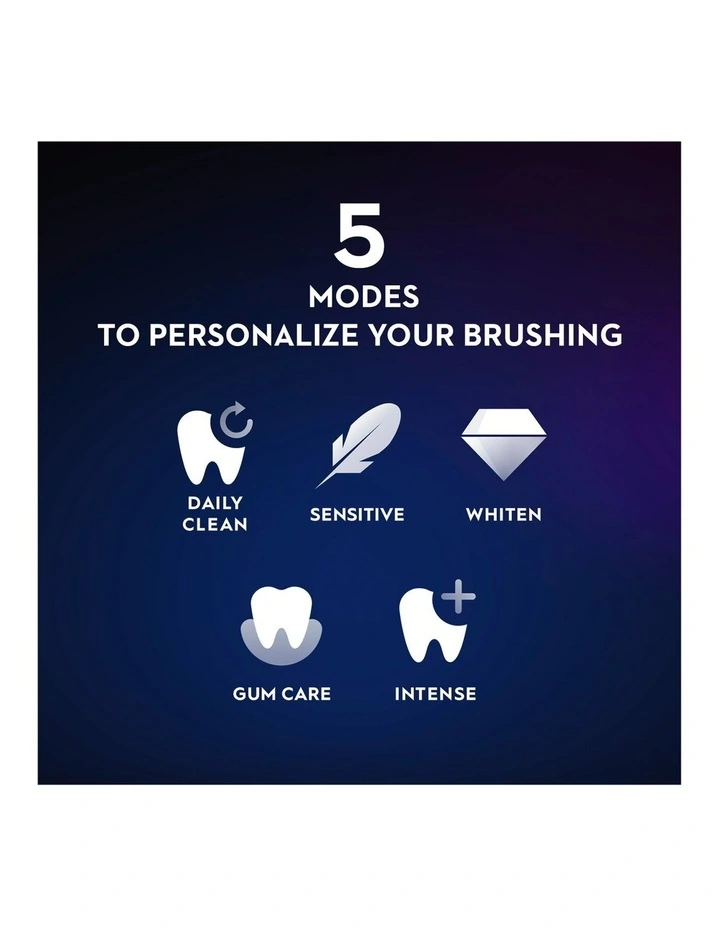 5
MODES
TO PERSONALIZE YOUR BRUSHING

DAILY CLEAN

SENSITIVE

WHITEN

GUM CARE

INTENSE