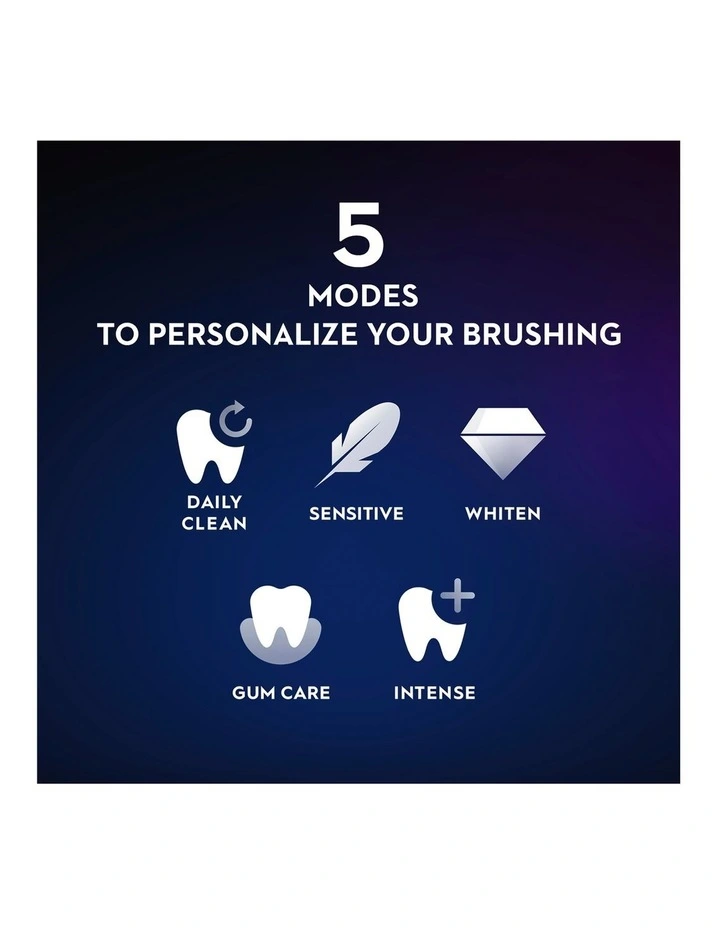 5
MODES
TO PERSONALIZE YOUR BRUSHING

DAILY CLEAN

SENSITIVE

WHITEN

GUM CARE

INTENSE