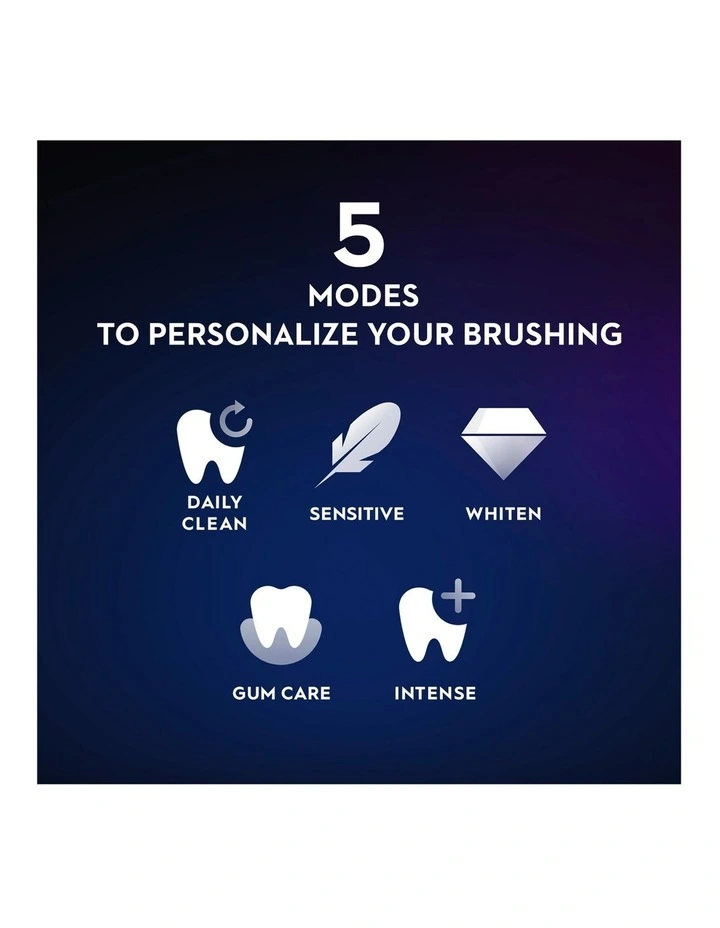 5
MODES
TO PERSONALIZE YOUR BRUSHING

DAILY CLEAN

SENSITIVE

WHITEN

GUM CARE

INTENSE